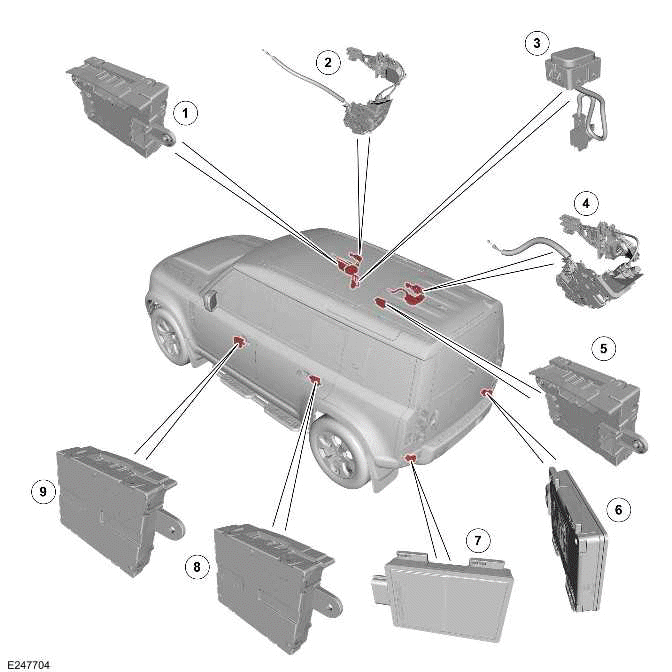 1
2
3
4
5
6
7
8
9
E247704